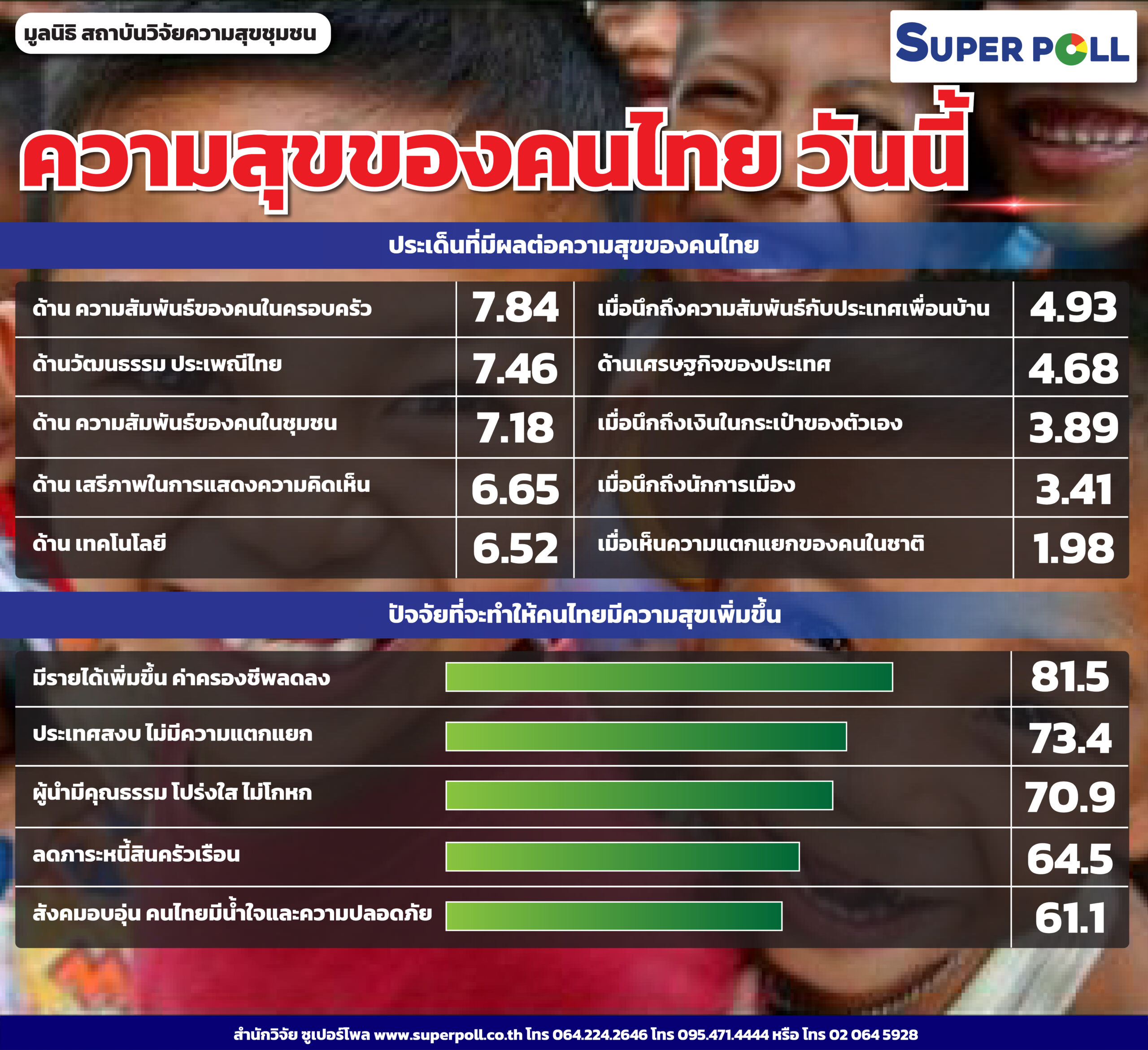 มูลนิธิ สถาบันวิจัยความสุขชุมชน

SUPER POLL

ความสุขของคนไทย วันนี้

ประเด็นที่มีผลต่อความสุขของคนไทย

| | | | |
|---|---|---|---|
| ด้าน ความสัมพันธ์ของคนในครอบครัว | 7.84 | เมื่อนึกถึงความสัมพันธ์กับประเทศเพื่อนบ้าน | 4.93 |
| ด้านวัฒนธรรม ประเพณีไทย | 7.46 | ด้านเศรษฐกิจของประเทศ | 4.68 |
| ด้าน ความสัมพันธ์ของคนในชุมชน | 7.18 | เมื่อนึกถึงเงินในกระเป๋าของตัวเอง | 3.89 |
| ด้าน เสรีภาพในการแสดงความคิดเห็น | 6.65 | เมื่อนึกถึงนักการเมือง | 3.41 |
| ด้าน เทคโนโลยี | 6.52 | เมื่อเห็นความแตกแยกของคนในชาติ | 1.98 |

ปัจจัยที่จะทำให้คนไทยมีความสุขเพิ่มขึ้น

| | |
|---|---|
| มีรายได้เพิ่มขึ้น ค่าครองชีพลดลง | 81.5 |
| ประเทศสงบ ไม่มีความแตกแยก | 73.4 |
| ผู้นำมีคุณธรรม โปร่งใส ไม่โกหก | 70.9 |
| ลดภาระหนี้สินครัวเรือน | 64.5 |
| สังคมอบอุ่น คนไทยมีน้ำใจและความปลอดภัย | 61.1 |

สำนักวิจัย ซูเปอร์โพล www.superpoll.co.th โทร 064.224.2646 โทร 095.471.4444 หรือ โทร 02 064 5928